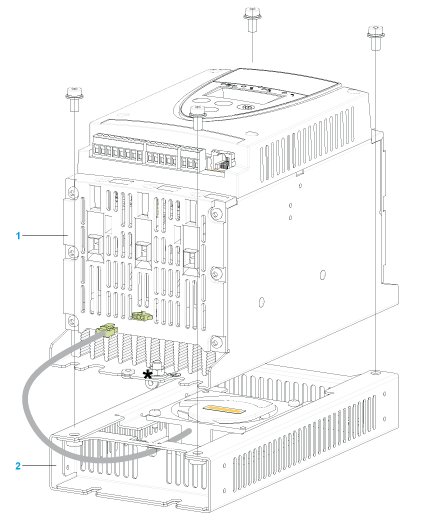 1

*

2